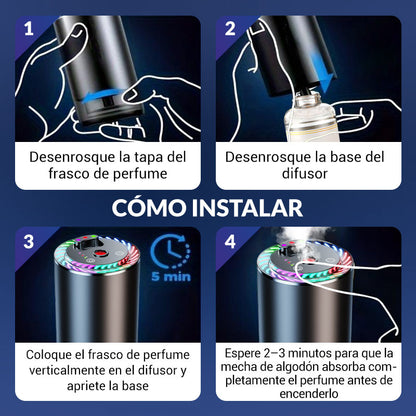 1

Desenrosque la tapa del frasco de perfume

2

Desenrosque la base del difusor

CÓMO INSTALAR

3

5 min

Coloque el frasco de perfume verticalmente en el difusor y apriete la base

4

Espere 2–3 minutos para que la mecha de algodón absorba completamente el perfume antes de encenderlo