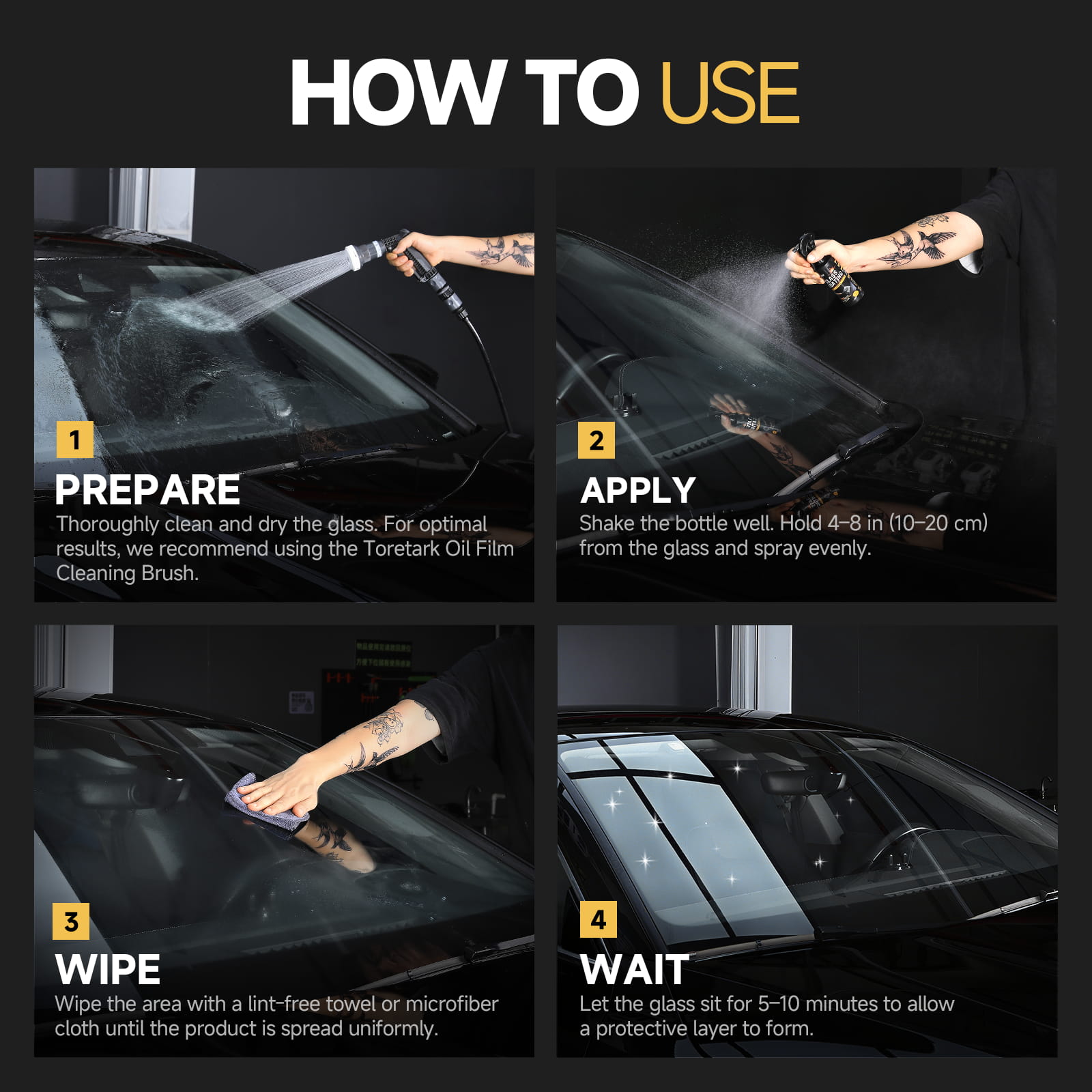 HOW TO USE

1

PREPARE

Thoroughly clean and dry the glass. For optimal results, we recommend using the Toretark Oil Film Cleaning Brush.

2

APPLY

Shake the bottle well. Hold 4–8 in (10–20 cm) from the glass and spray evenly.

3

WIPE

Wipe the area with a lint-free towel or microfiber cloth until the product is spread uniformly.

4

WAIT

Let the glass sit for 5–10 minutes to allow a protective layer to form.