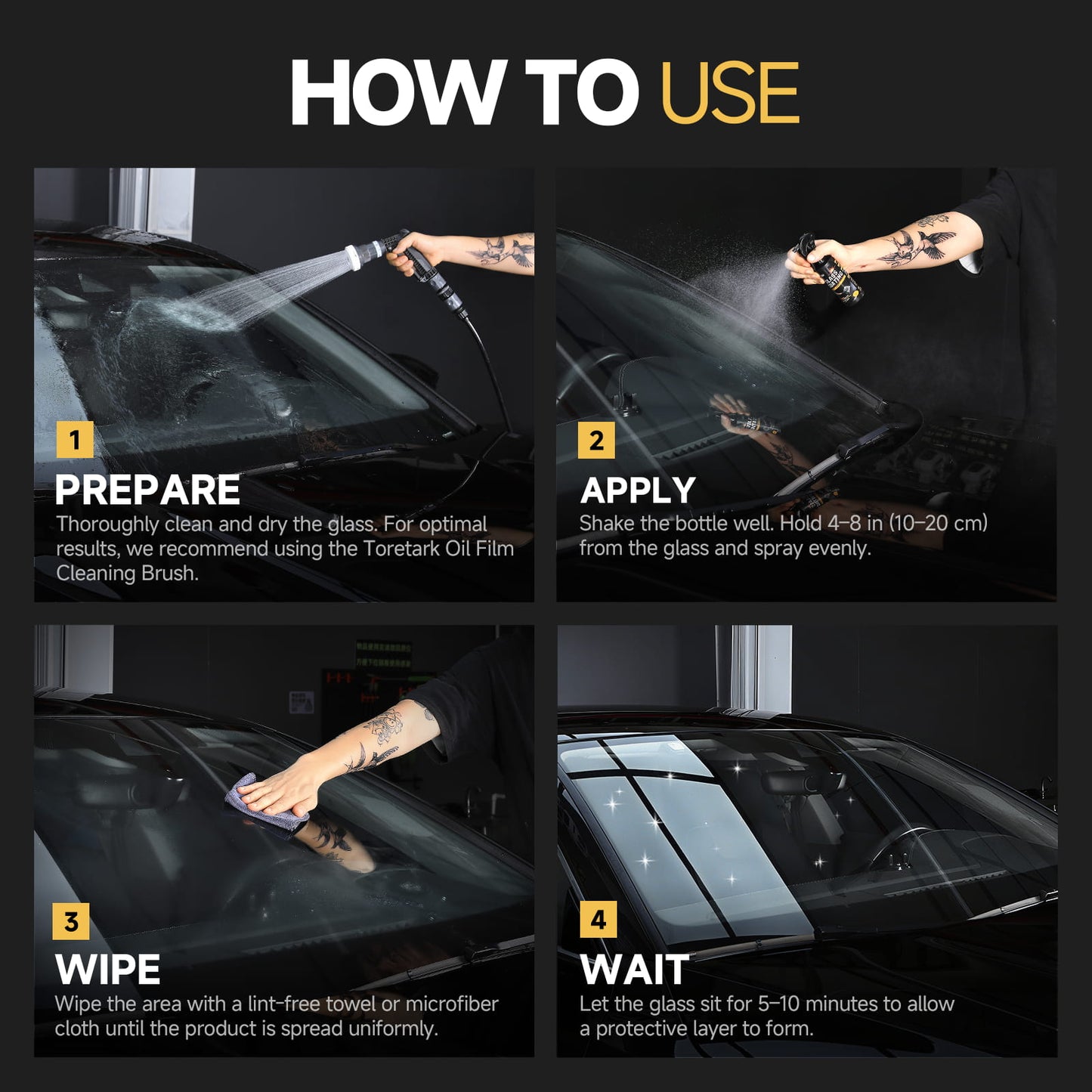 HOW TO USE

1
PREPARE
Thoroughly clean and dry the glass. For optimal results, we recommend using the Toretark Oil Film Cleaning Brush.

2
APPLY
Shake the bottle well. Hold 4–8 in (10–20 cm) from the glass and spray evenly.

3
WIPE
Wipe the area with a lint-free towel or microfiber cloth until the product is spread uniformly.

4
WAIT
Let the glass sit for 5–10 minutes to allow a protective layer to form.